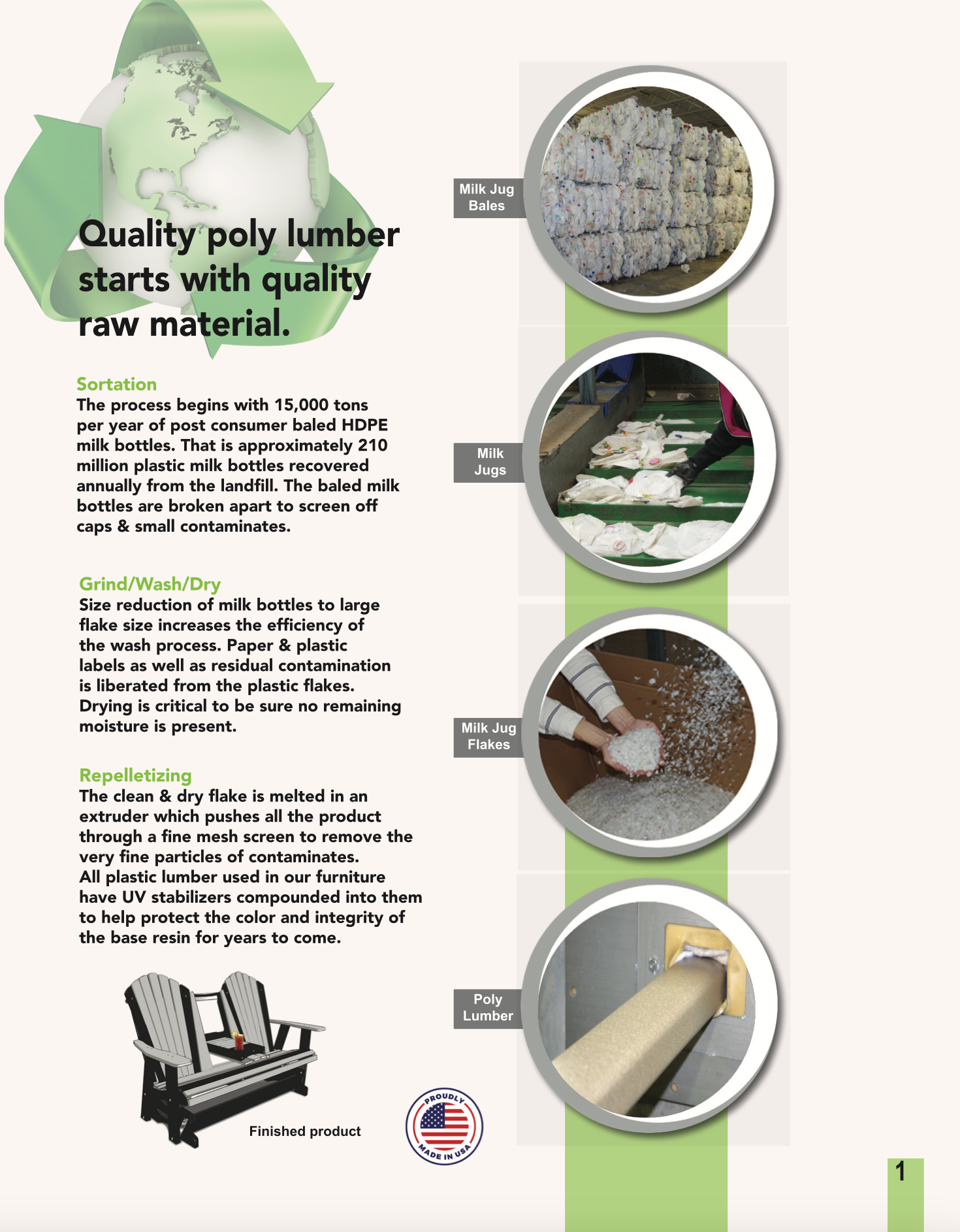 Quality poly lumber starts with quality raw material.

Sortation
The process begins with 15,000 tons per year of post consumer baled HDPE milk bottles. That is approximately 210 million plastic milk bottles recovered annually from the landfill. The baled milk bottles are broken apart to screen off caps & small contaminates.

Grind/Wash/Dry
Size reduction of milk bottles to large flake size increases the efficiency of the wash process. Paper & plastic labels as well as residual contamination is liberated from the plastic flakes. Drying is critical to be sure no remaining moisture is present.

Repelletizing
The clean & dry flake is melted in an extruder which pushes all the product through a fine mesh screen to remove the very fine particles of contaminates. All plastic lumber used in our furniture have UV stabilizers compounded into them to help protect the color and integrity of the base resin for years to come.

Finished product

PROUDLY MADE IN USA

Milk Jug Bales

Milk Jugs

Milk Jug Flakes

Poly Lumber

1